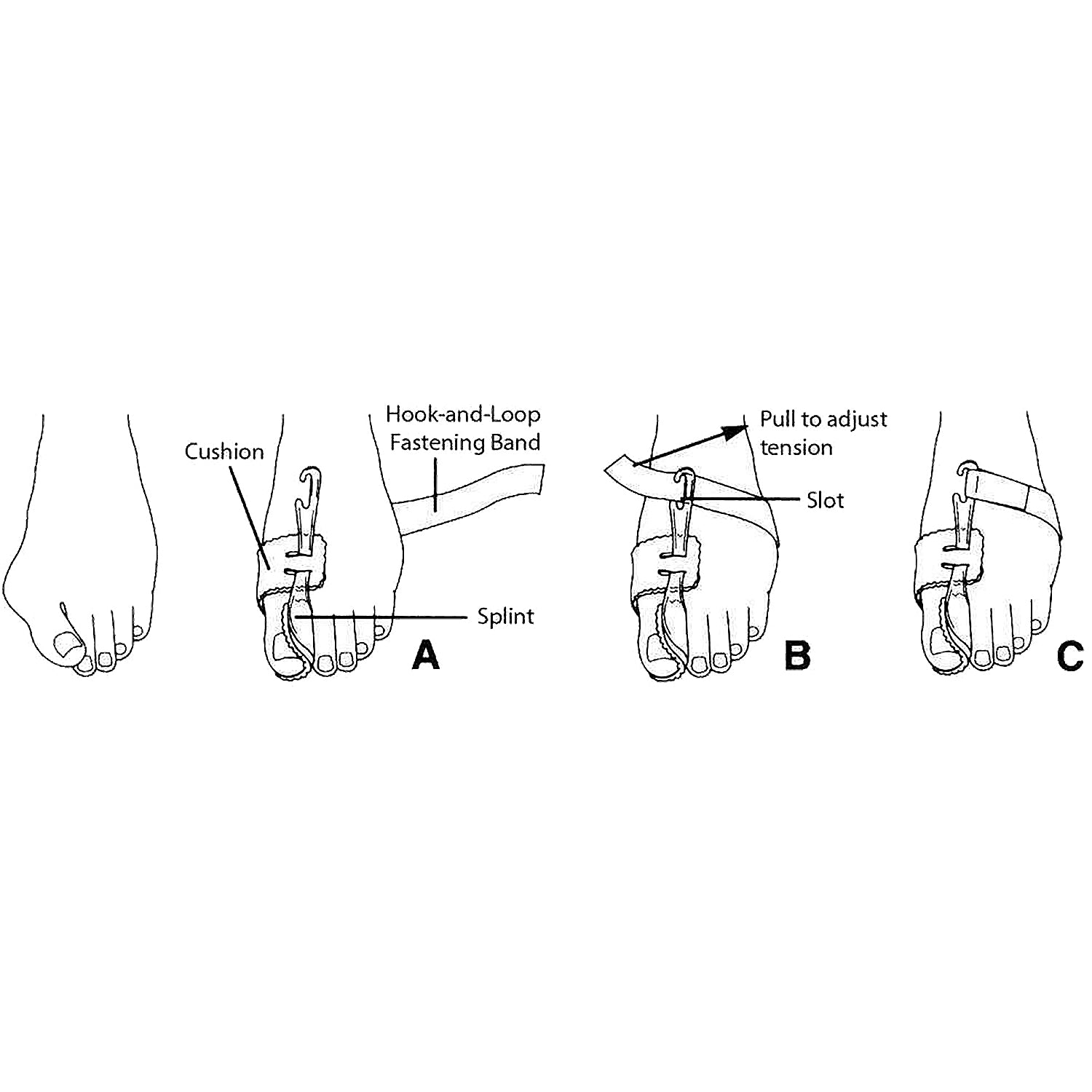 Cushion

Hook-and-Loop Fastening Band

Splint

A

Pull to adjust tension

Slot

B

C